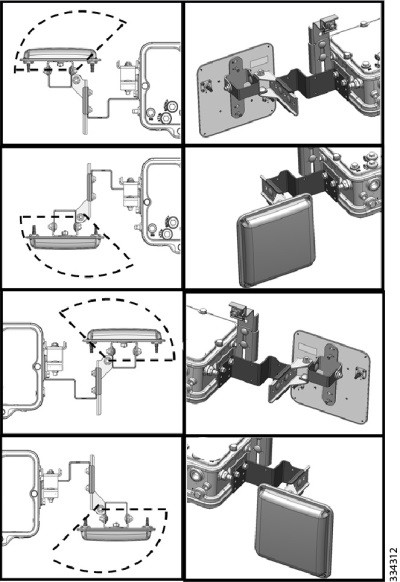 334312